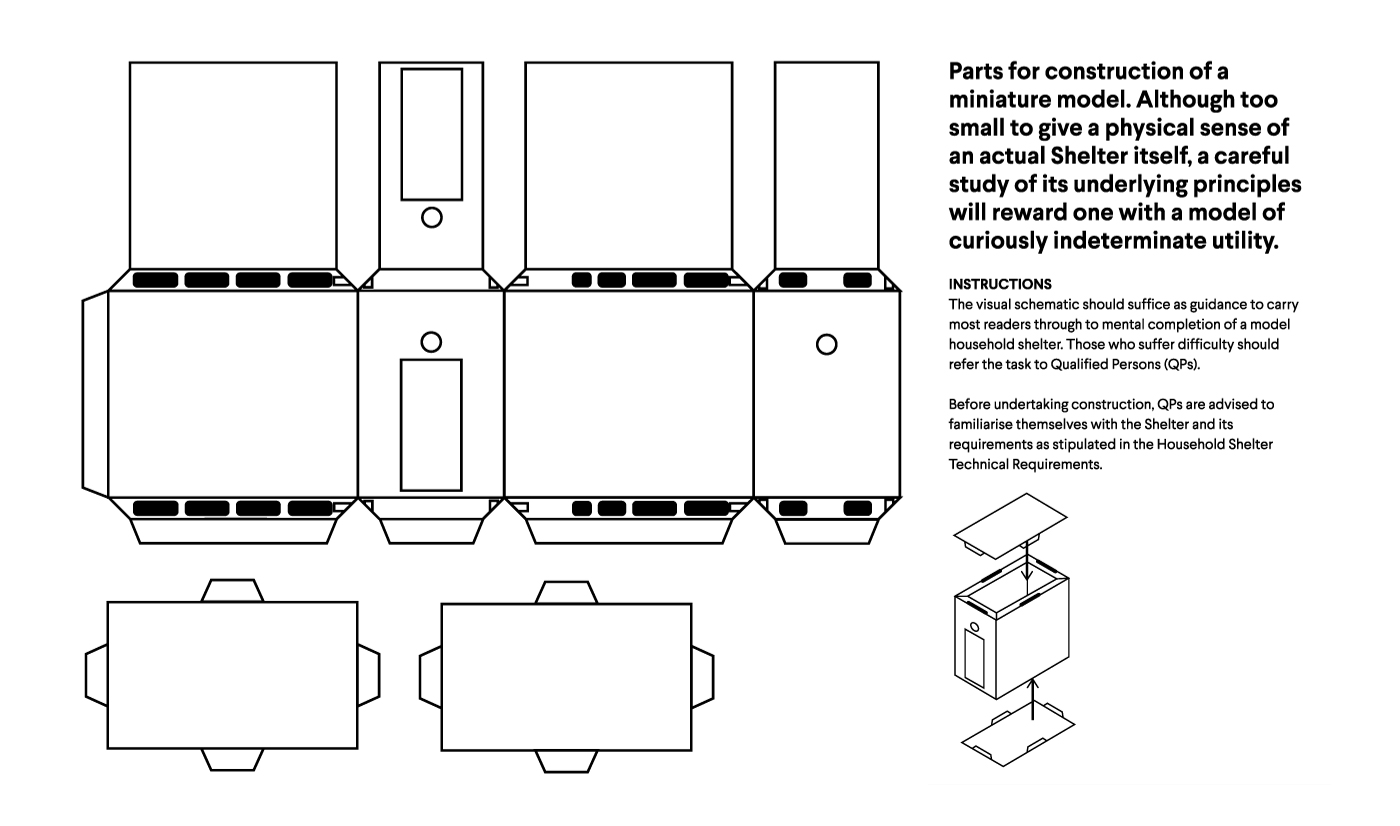 Parts for construction of a miniature model. Although too small to give a physical sense of an actual Shelter itself, a careful study of its underlying principles will reward one with a model of curiously indeterminate utility.

INSTRUCTIONS
The visual schematic should suffice as guidance to carry most readers through to mental completion of a model household shelter. Those who suffer difficulty should refer the task to Qualified Persons (QPs).

Before undertaking construction, QPs are advised to familiarise themselves with the Shelter and its requirements as stipulated in the Household Shelter Technical Requirements.